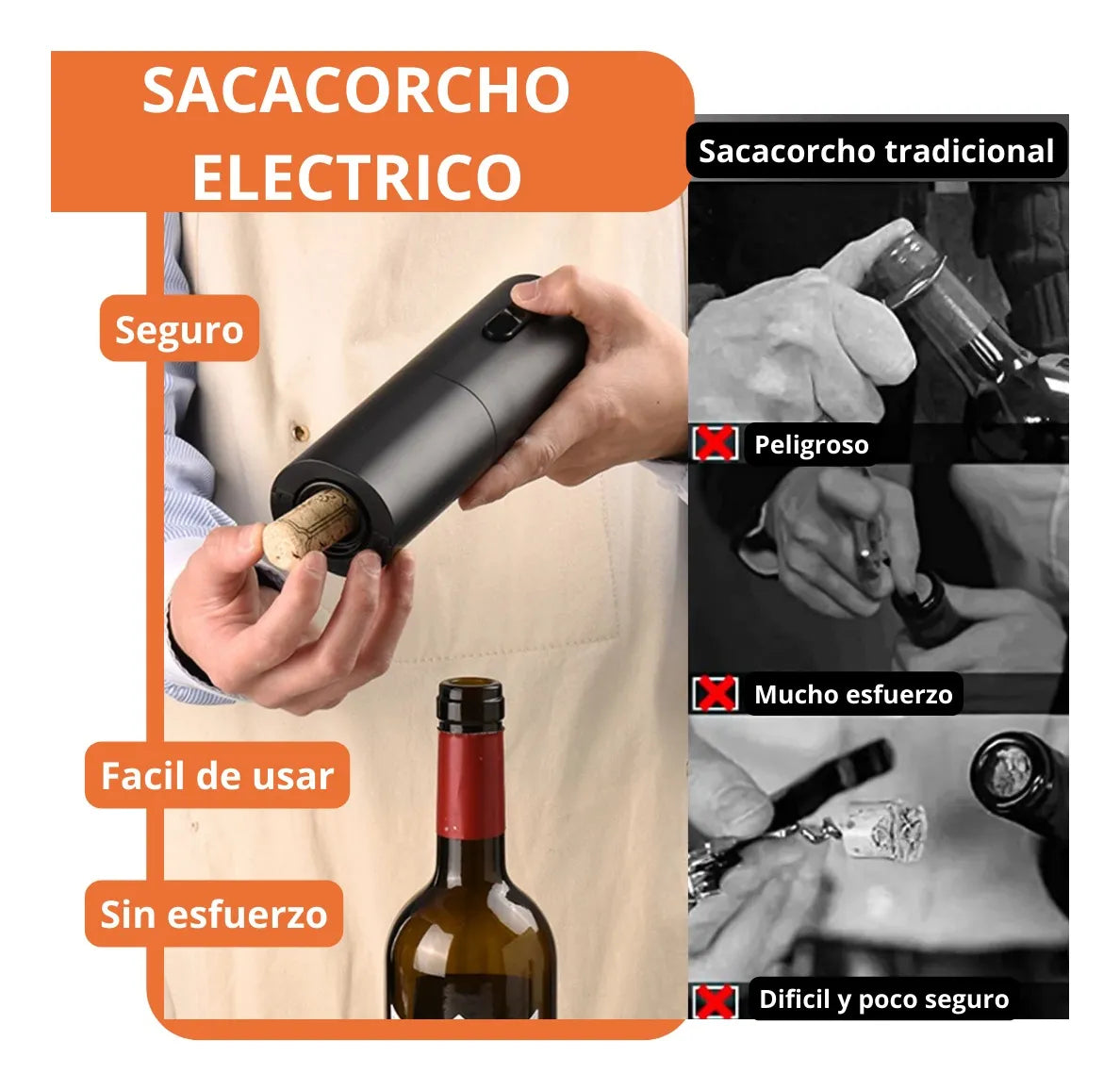 SACACORCHO ELECTRICO

Seguro

Facil de usar

Sin esfuerzo

Sacacorcho tradicional

Peligroso

Mucho esfuerzo

Dificil y poco seguro