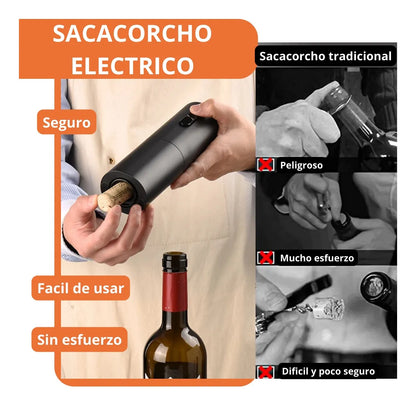 SACACORCHO ELECTRICO

Seguro

Facil de usar

Sin esfuerzo

Sacacorcho tradicional

Peligroso

Mucho esfuerzo

Dificil y poco seguro