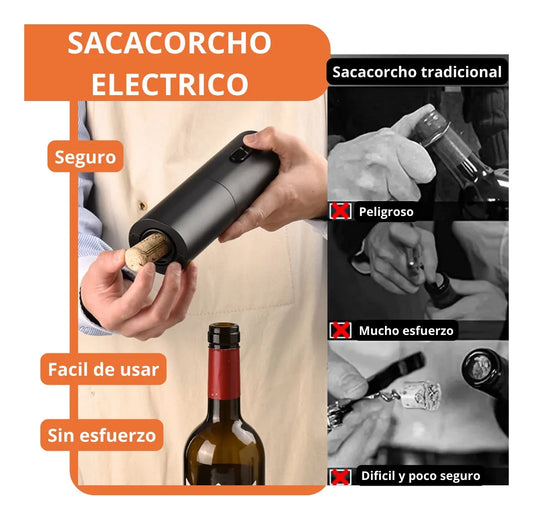 SACACORCHO ELECTRICO

Seguro

Facil de usar

Sin esfuerzo

Sacacorcho tradicional

Peligroso

Mucho esfuerzo

Dificil y poco seguro